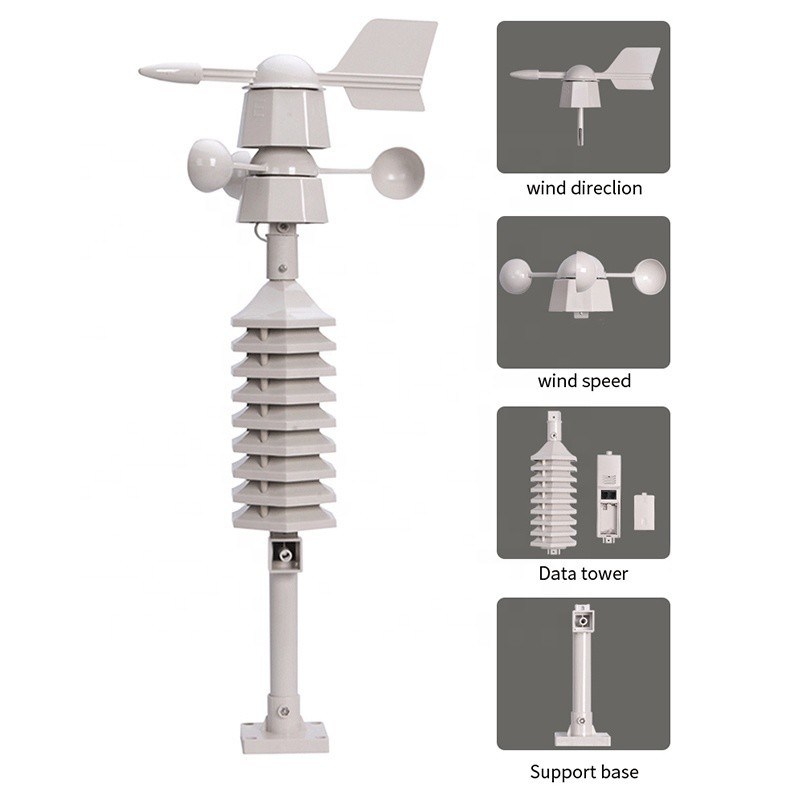 wind direclion

wind speed

Data tower

Support base